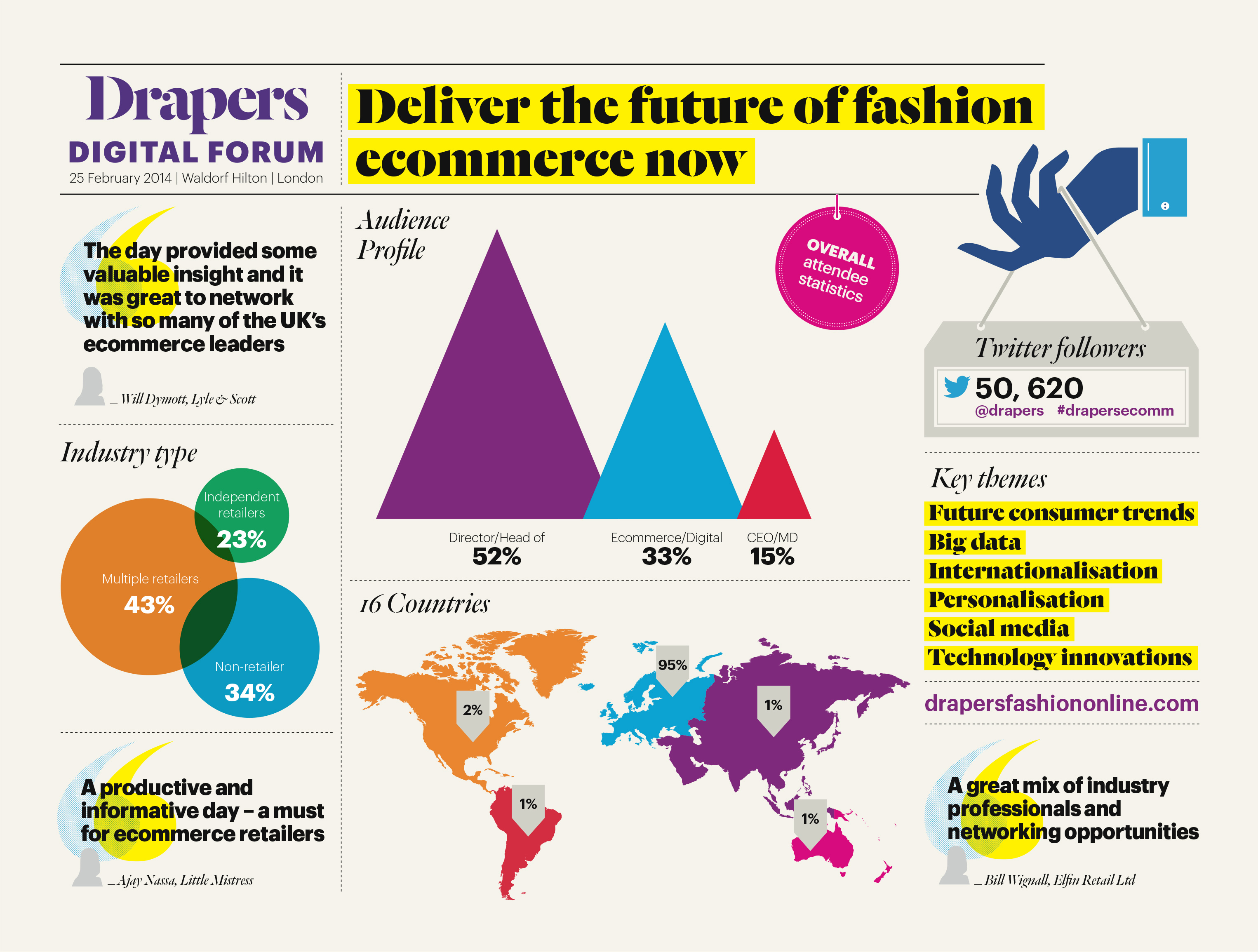 Drapers
DIGITAL FORUM
25 February 2014 | Waldorf Hilton | London

Deliver the future of fashion ecommerce now

The day provided some valuable insight and it was great to network with so many of the UK's ecommerce leaders

_ Will Dymott, Lyle & Scott

Industry type

Independent retailers
23%

Multiple retailers
43%

Non-retailer
34%

A productive and informative day – a must for ecommerce retailers

_ Ajay Nassa, Little Mistress

Audience Profile

OVERALL attendee statistics

Director/Head of
52%

Ecommerce/Digital
33%

CEO/MD
15%

16 Countries

2%

95%

1%

1%

1%

Twitter followers

50, 620
@drapers #drapersecomm

Key themes
Future consumer trends
Big data
Internationalisation
Personalisation
Social media
Technology innovations

drapersfashiononline.com

A great mix of industry professionals and networking opportunities

_ Bill Wignall, Elfin Retail Ltd