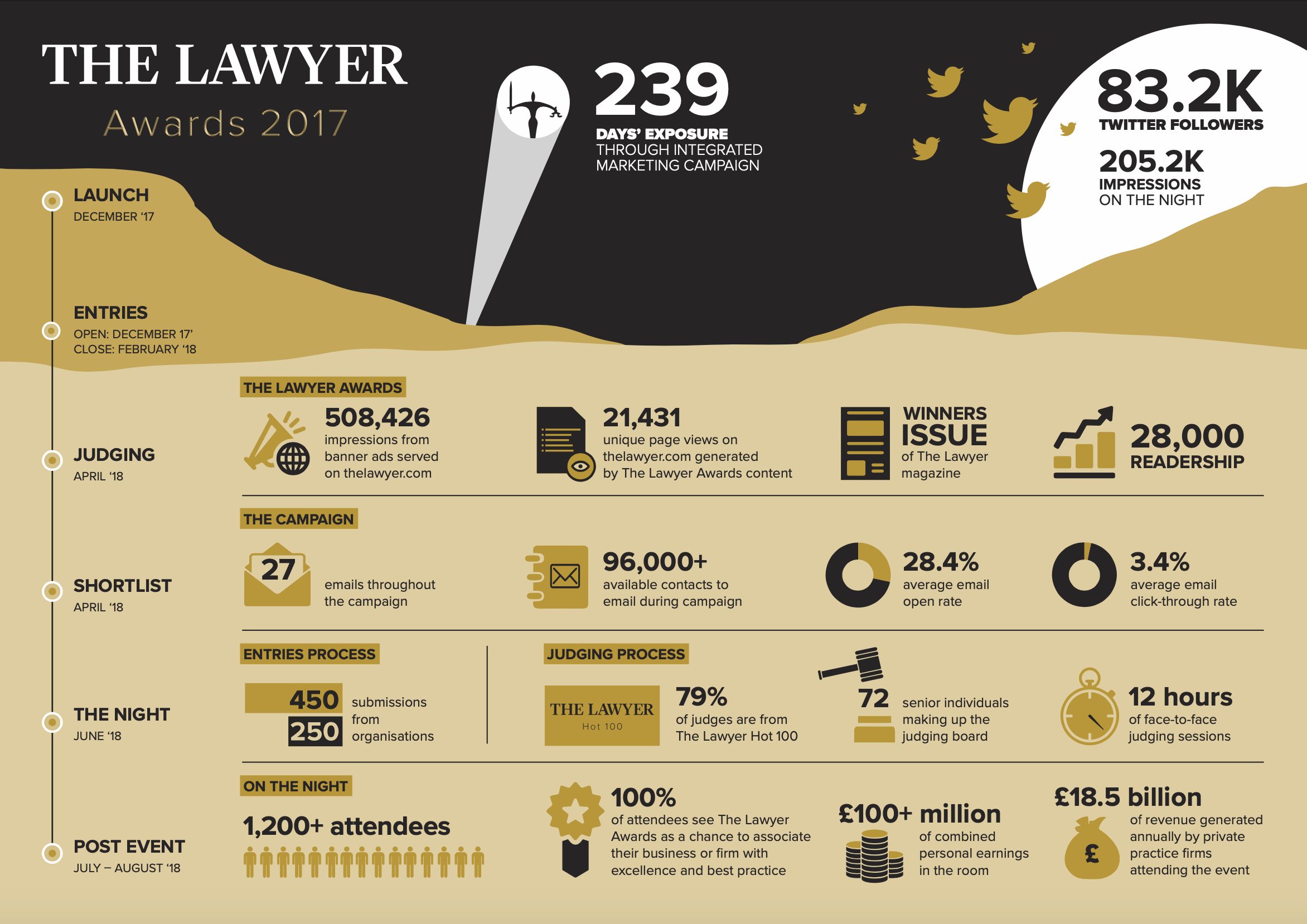 THE LAWYER
Awards 2017

239
DAYS' EXPOSURE
THROUGH INTEGRATED MARKETING CAMPAIGN

83.2K
TWITTER FOLLOWERS

205.2K
IMPRESSIONS
ON THE NIGHT

LAUNCH
DECEMBER '17

ENTRIES
OPEN: DECEMBER 17'
CLOSE: FEBRUARY '18

JUDGING
APRIL '18

SHORTLIST
APRIL '18

THE NIGHT
JUNE '18

POST EVENT
JULY – AUGUST '18

THE LAWYER AWARDS

508,426
impressions from banner ads served on thelawyer.com

21,431
unique page views on thelawyer.com generated by The Lawyer Awards content

WINNERS
ISSUE
of The Lawyer magazine

28,000
READERSHIP

THE CAMPAIGN

27
emails throughout the campaign

96,000+
available contacts to email during campaign

28.4%
average email open rate

3.4%
average email click-through rate

ENTRIES PROCESS

450
250
submissions from organisations

JUDGING PROCESS

THE LAWYER
Hot 100

79%
of judges are from The Lawyer Hot 100

72
senior individuals making up the judging board

12 hours
of face-to-face judging sessions

ON THE NIGHT

1,200+ attendees

100%
of attendees see The Lawyer Awards as a chance to associate their business or firm with excellence and best practice

£100+ million
of combined personal earnings in the room

£18.5 billion
of revenue generated annually by private practice firms attending the event

£